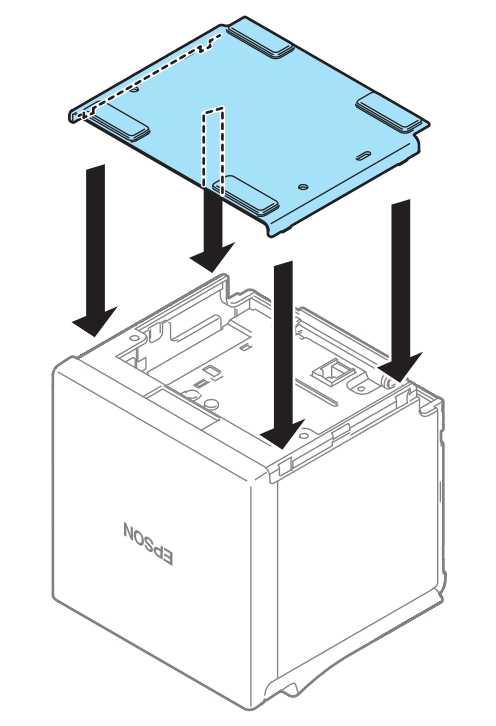 EPSON