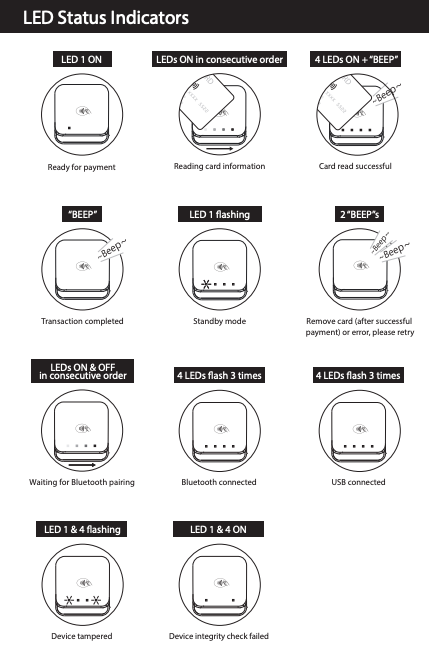 LED Status Indicators

LED 1 ON

Ready for payment

LEDs ON in consecutive order

Reading card information

4 LEDs ON + "BEEP"

~Beep~

Card read successful

"BEEP"

~Beep~

Transaction completed

LED 1 flashing

Standby mode

2 "BEEP"s

~Beep~

~Beep~

Remove card (after successful payment) or error, please retry

LEDs ON & OFF in consecutive order

Waiting for Bluetooth pairing

4 LEDs flash 3 times

Bluetooth connected

4 LEDs flash 3 times

USB connected

LED 1 & 4 flashing

Device tampered

LED 1 & 4 ON

Device integrity check failed